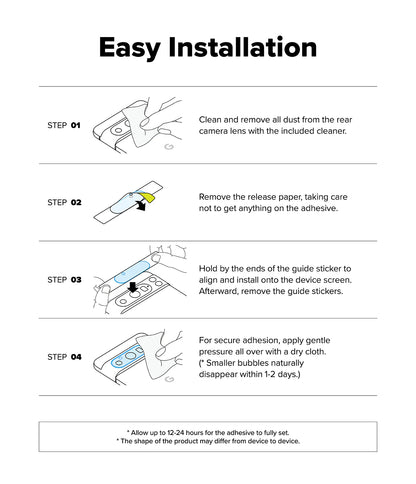 Easy Installation

STEP 01

Clean and remove all dust from the rear camera lens with the included cleaner.

STEP 02

Remove the release paper, taking care not to get anything on the adhesive.

STEP 03

Hold by the ends of the guide sticker to align and install onto the device screen. Afterward, remove the guide stickers.

STEP 04

For secure adhesion, apply gentle pressure all over with a dry cloth. (* Smaller bubbles naturally disappear within 1-2 days.)

* Allow up to 12-24 hours for the adhesive to fully set.
* The shape of the product may differ from device to device.