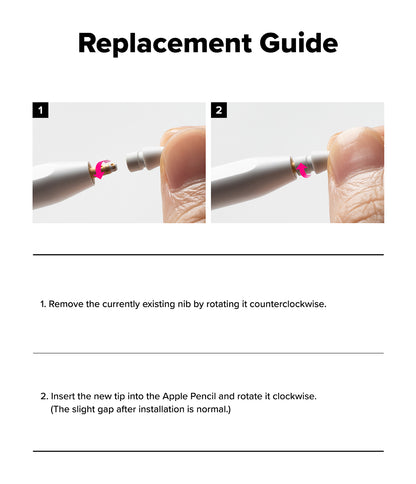 Replacement Guide

1

2

1. Remove the currently existing nib by rotating it counterclockwise.

2. Insert the new tip into the Apple Pencil and rotate it clockwise. (The slight gap after installation is normal.)