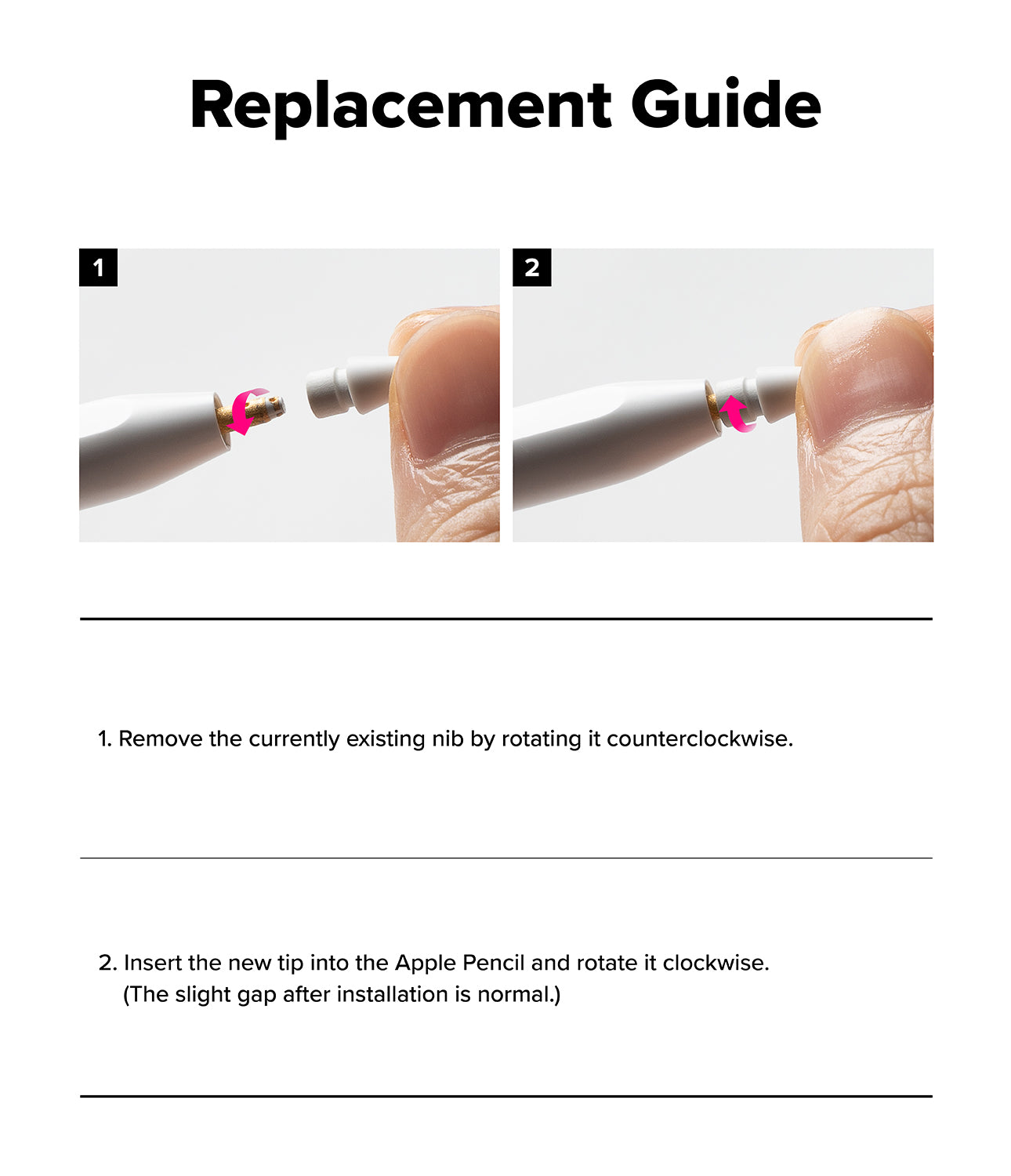 Replacement Guide

1

2

1. Remove the currently existing nib by rotating it counterclockwise.

2. Insert the new tip into the Apple Pencil and rotate it clockwise.
(The slight gap after installation is normal.)