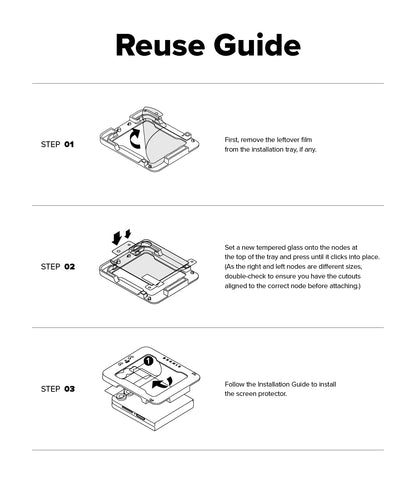 Reuse Guide

STEP 01

First, remove the leftover film from the installation tray, if any.

STEP 02

Set a new tempered glass onto the nodes at the top of the tray and press until it clicks into place. (As the right and left nodes are different sizes, double-check to ensure you have the cutouts aligned to the correct node before attaching.)

STEP 03

1

Follow the Installation Guide to install the screen protector.