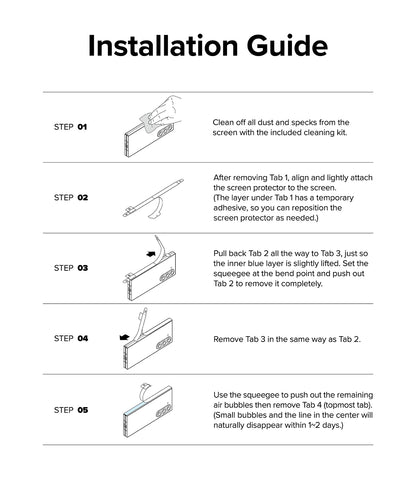 Installation Guide

STEP 01

Clean off all dust and specks from the screen with the included cleaning kit.

STEP 02

After removing Tab 1, align and lightly attach the screen protector to the screen.
(The layer under Tab 1 has a temporary adhesive, so you can reposition the screen protector as needed.)

STEP 03

Pull back Tab 2 all the way to Tab 3, just so the inner blue layer is slightly lifted. Set the squeegee at the bend point and push out Tab 2 to remove it completely.

STEP 04

Remove Tab 3 in the same way as Tab 2.

STEP 05

Use the squeegee to push out the remaining air bubbles then remove Tab 4 (topmost tab).
(Small bubbles and the line in the center will naturally disappear within 1~2 days.)