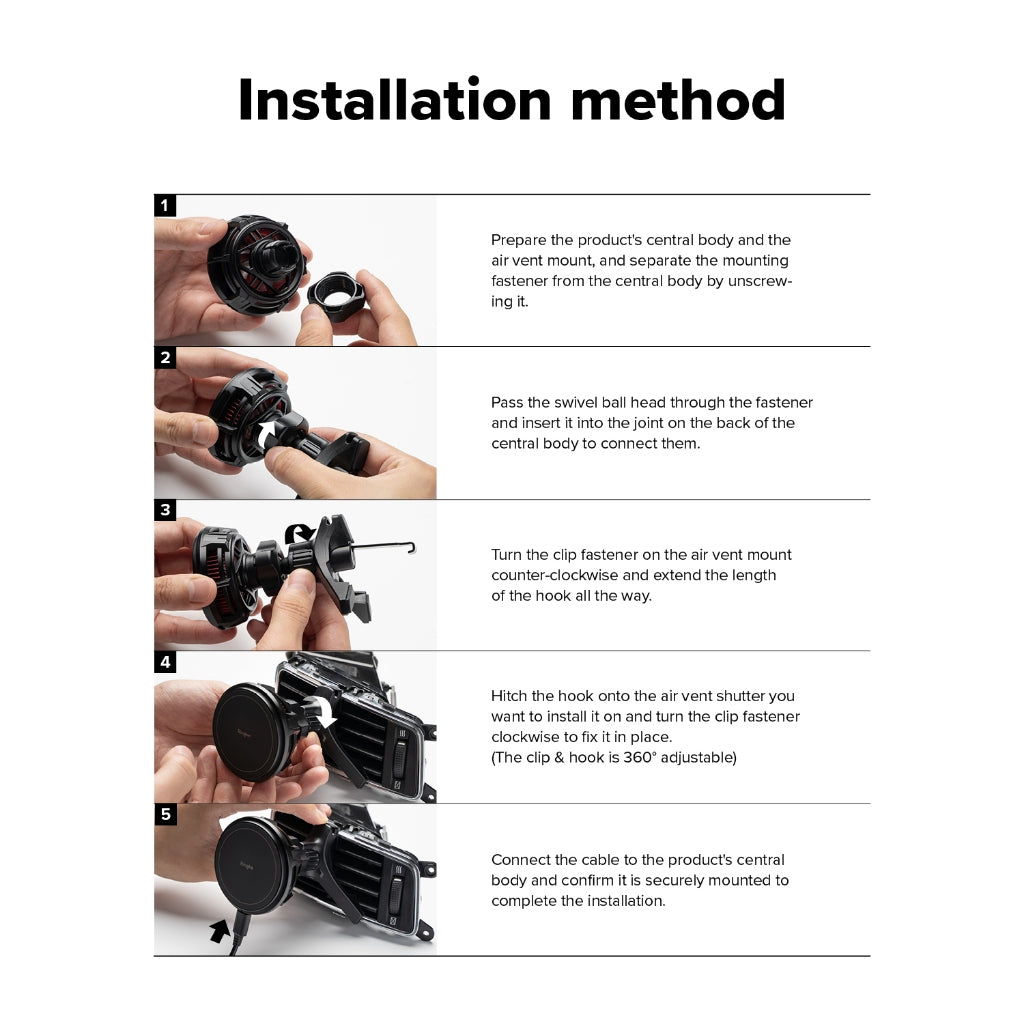 Installation method

1

Prepare the product's central body and the air vent mount, and separate the mounting fastener from the central body by unscrewing it.

2

Pass the swivel ball head through the fastener and insert it into the joint on the back of the central body to connect them.

3

Turn the clip fastener on the air vent mount counter-clockwise and extend the length of the hook all the way.

4

Hitch the hook onto the air vent shutter you want to install it on and turn the clip fastener clockwise to fix it in place.
(The clip & hook is 360° adjustable)

5

Connect the cable to the product's central body and confirm it is securely mounted to complete the installation.