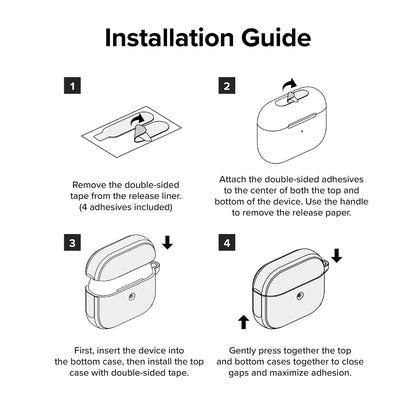 Installation Guide

1

Remove the double-sided tape from the release liner. (4 adhesives included)

2

Attach the double-sided adhesives to the center of both the top and bottom of the device. Use the handle to remove the release paper.

3

First, insert the device into the bottom case, then install the top case with double-sided tape.

4

Gently press together the top and bottom cases together to close gaps and maximize adhesion.