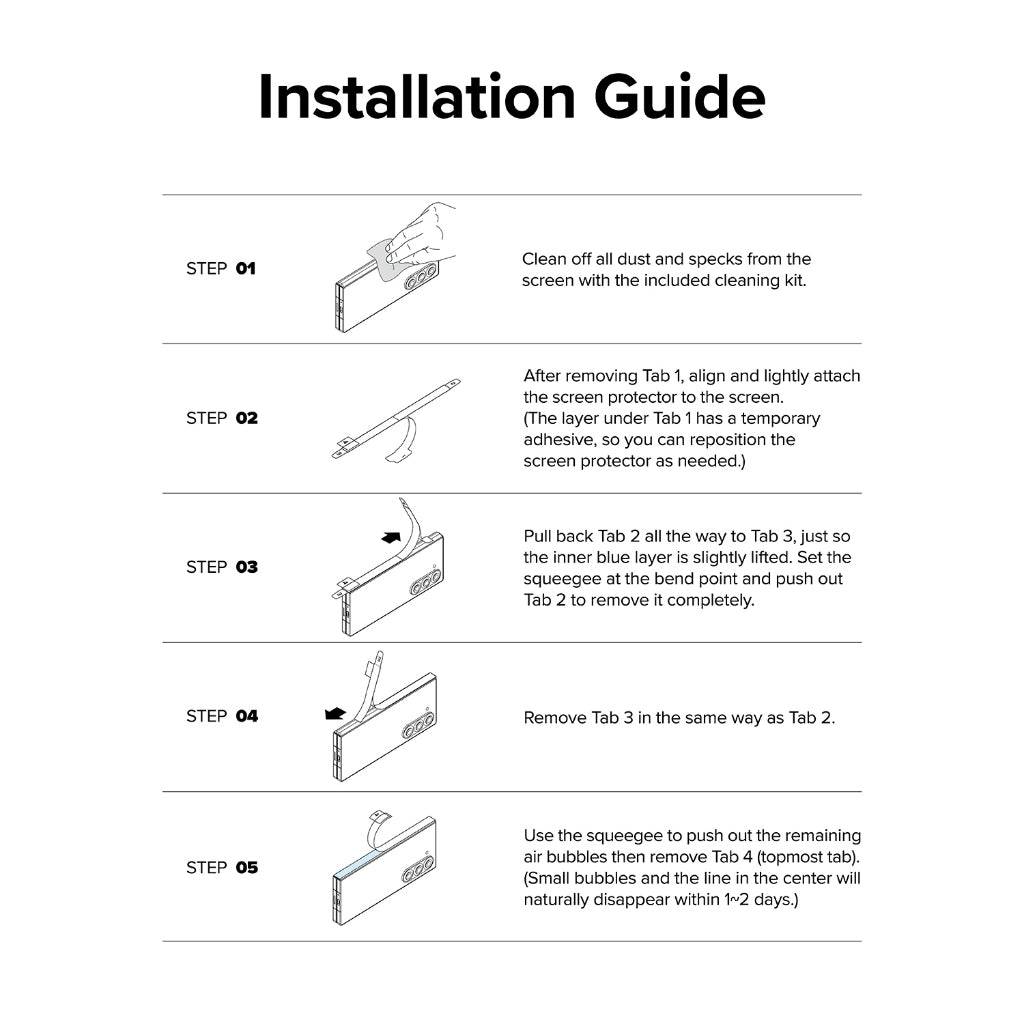 Installation Guide

STEP 01

Clean off all dust and specks from the screen with the included cleaning kit.

STEP 02

After removing Tab 1, align and lightly attach the screen protector to the screen.
(The layer under Tab 1 has a temporary adhesive, so you can reposition the screen protector as needed.)

STEP 03

Pull back Tab 2 all the way to Tab 3, just so the inner blue layer is slightly lifted. Set the squeegee at the bend point and push out Tab 2 to remove it completely.

STEP 04

Remove Tab 3 in the same way as Tab 2.

STEP 05

Use the squeegee to push out the remaining air bubbles then remove Tab 4 (topmost tab).
(Small bubbles and the line in the center will naturally disappear within 1~2 days.)