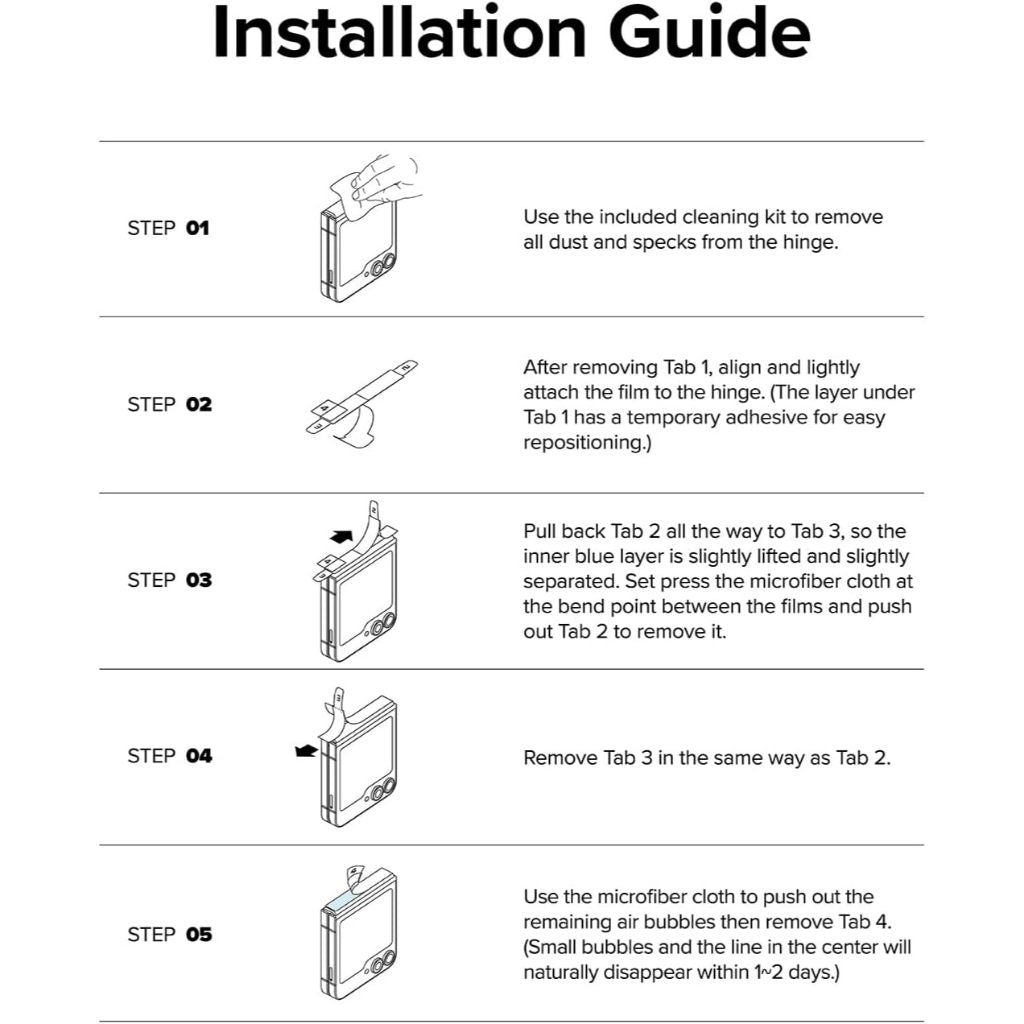 Installation Guide

STEP 01

Use the included cleaning kit to remove all dust and specks from the hinge.

STEP 02

After removing Tab 1, align and lightly attach the film to the hinge. (The layer under Tab 1 has a temporary adhesive for easy repositioning.)

STEP 03

Pull back Tab 2 all the way to Tab 3, so the inner blue layer is slightly lifted and slightly separated. Set press the microfiber cloth at the bend point between the films and push out Tab 2 to remove it.

STEP 04

Remove Tab 3 in the same way as Tab 2.

STEP 05

Use the microfiber cloth to push out the remaining air bubbles then remove Tab 4. (Small bubbles and the line in the center will naturally disappear within 1~2 days.)