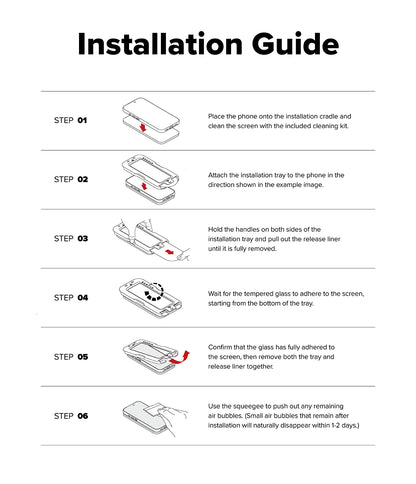 Installation Guide

STEP 01

Place the phone onto the installation cradle and clean the screen with the included cleaning kit.

STEP 02

Attach the installation tray to the phone in the direction shown in the example image.

STEP 03

Hold the handles on both sides of the installation tray and pull out the release liner until it is fully removed.

STEP 04

Wait for the tempered glass to adhere to the screen, starting from the bottom of the tray.

STEP 05

Confirm that the glass has fully adhered to the screen, then remove both the tray and release liner together.

STEP 06

Use the squeegee to push out any remaining air bubbles. (Small air bubbles that remain after installation will naturally disappear within 1-2 days.)