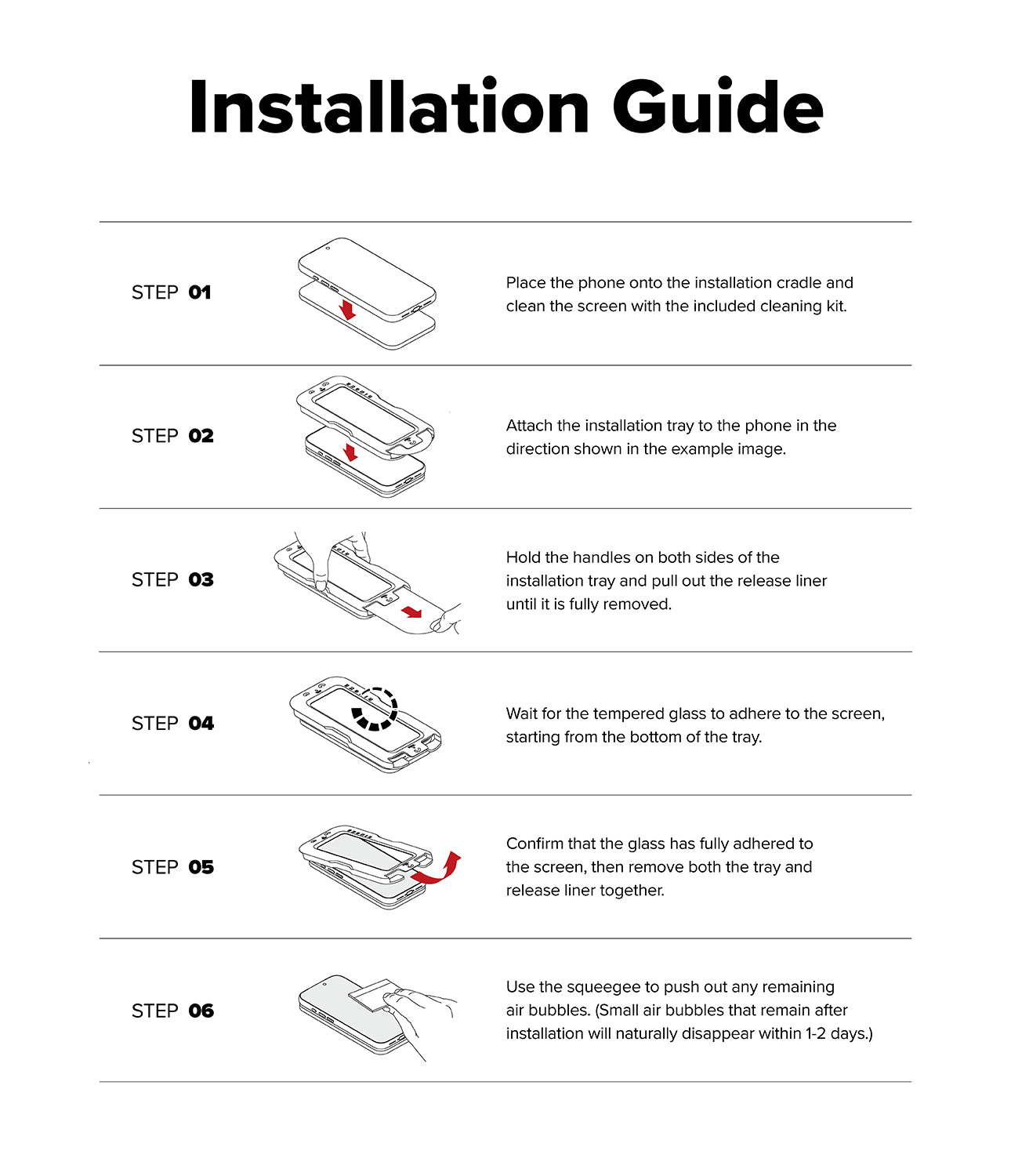 Installation Guide

STEP 01

Place the phone onto the installation cradle and clean the screen with the included cleaning kit.

STEP 02

Attach the installation tray to the phone in the direction shown in the example image.

STEP 03

Hold the handles on both sides of the installation tray and pull out the release liner until it is fully removed.

STEP 04

Wait for the tempered glass to adhere to the screen, starting from the bottom of the tray.

STEP 05

Confirm that the glass has fully adhered to the screen, then remove both the tray and release liner together.

STEP 06

Use the squeegee to push out any remaining air bubbles. (Small air bubbles that remain after installation will naturally disappear within 1-2 days.)