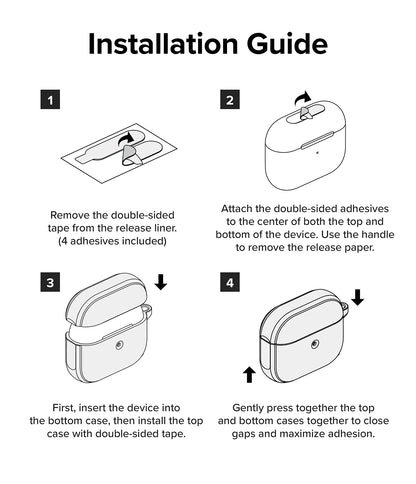 Installation Guide

1

Remove the double-sided tape from the release liner. (4 adhesives included)

2

Attach the double-sided adhesives to the center of both the top and bottom of the device. Use the handle to remove the release paper.

3

First, insert the device into the bottom case, then install the top case with double-sided tape.

4

Gently press together the top and bottom cases together to close gaps and maximize adhesion.