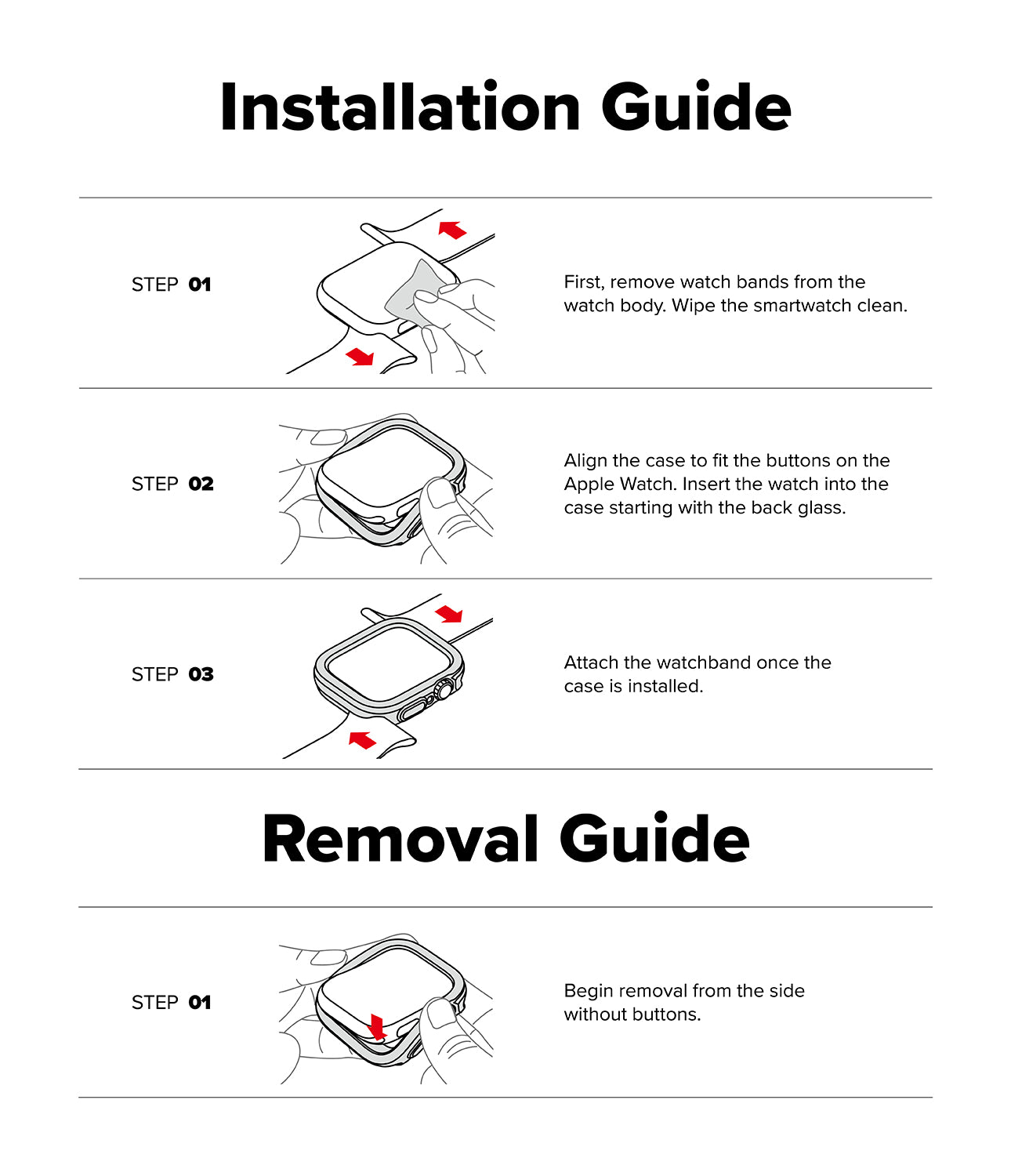 Installation Guide

STEP 01

First, remove watch bands from the watch body. Wipe the smartwatch clean.

STEP 02

Align the case to fit the buttons on the Apple Watch. Insert the watch into the case starting with the back glass.

STEP 03

Attach the watchband once the case is installed.

Removal Guide

STEP 01

Begin removal from the side without buttons.