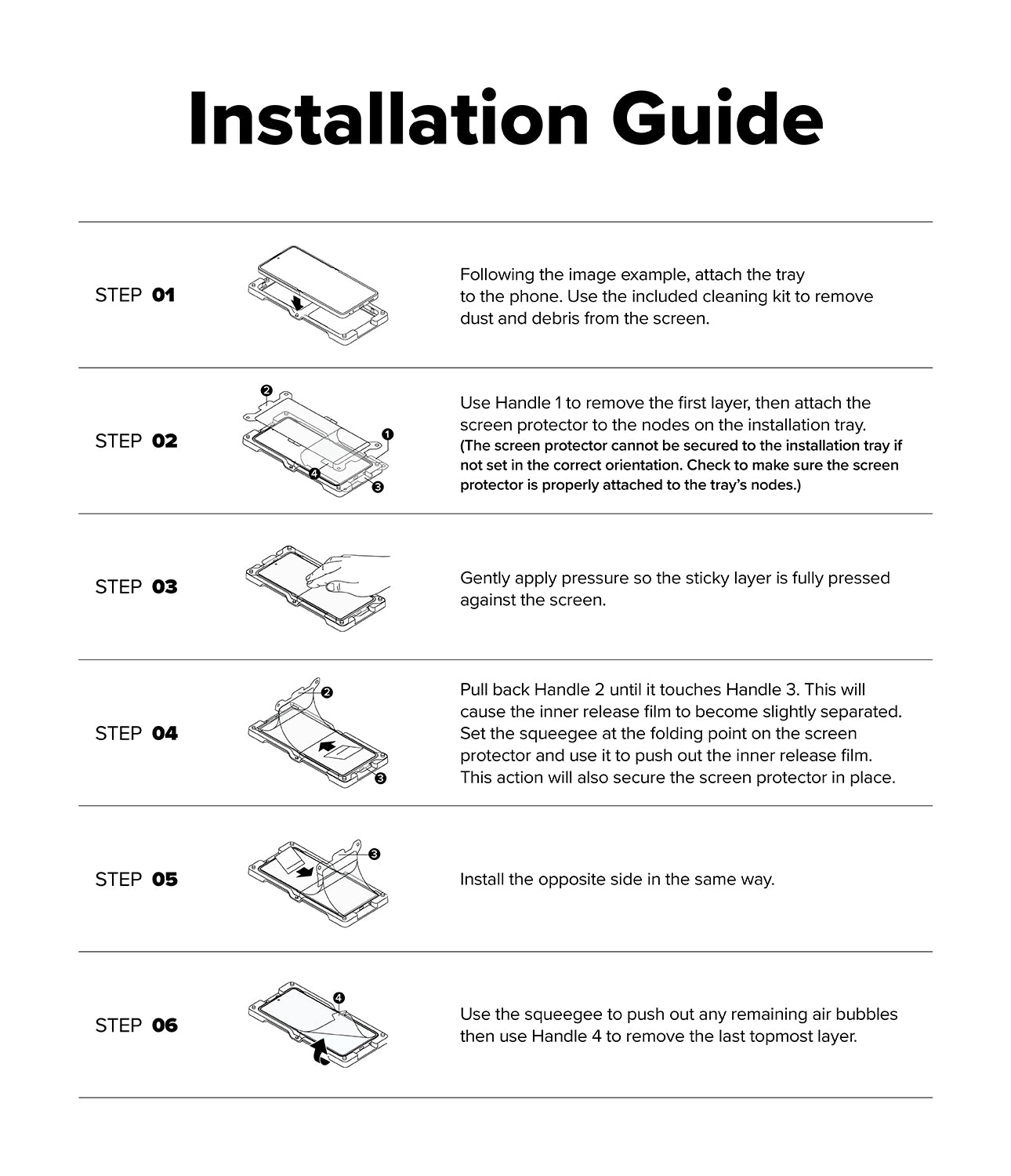 Installation Guide

STEP 01

Following the image example, attach the tray to the phone. Use the included cleaning kit to remove dust and debris from the screen.

STEP 02

2
1
4
3

Use Handle 1 to remove the first layer, then attach the screen protector to the nodes on the installation tray.
(The screen protector cannot be secured to the installation tray if not set in the correct orientation. Check to make sure the screen protector is properly attached to the tray's nodes.)

STEP 03

Gently apply pressure so the sticky layer is fully pressed against the screen.

STEP 04

2
3

Pull back Handle 2 until it touches Handle 3. This will cause the inner release film to become slightly separated. Set the squeegee at the folding point on the screen protector and use it to push out the inner release film. This action will also secure the screen protector in place.

STEP 05

3

Install the opposite side in the same way.

STEP 06

4

Use the squeegee to push out any remaining air bubbles then use Handle 4 to remove the last topmost layer.