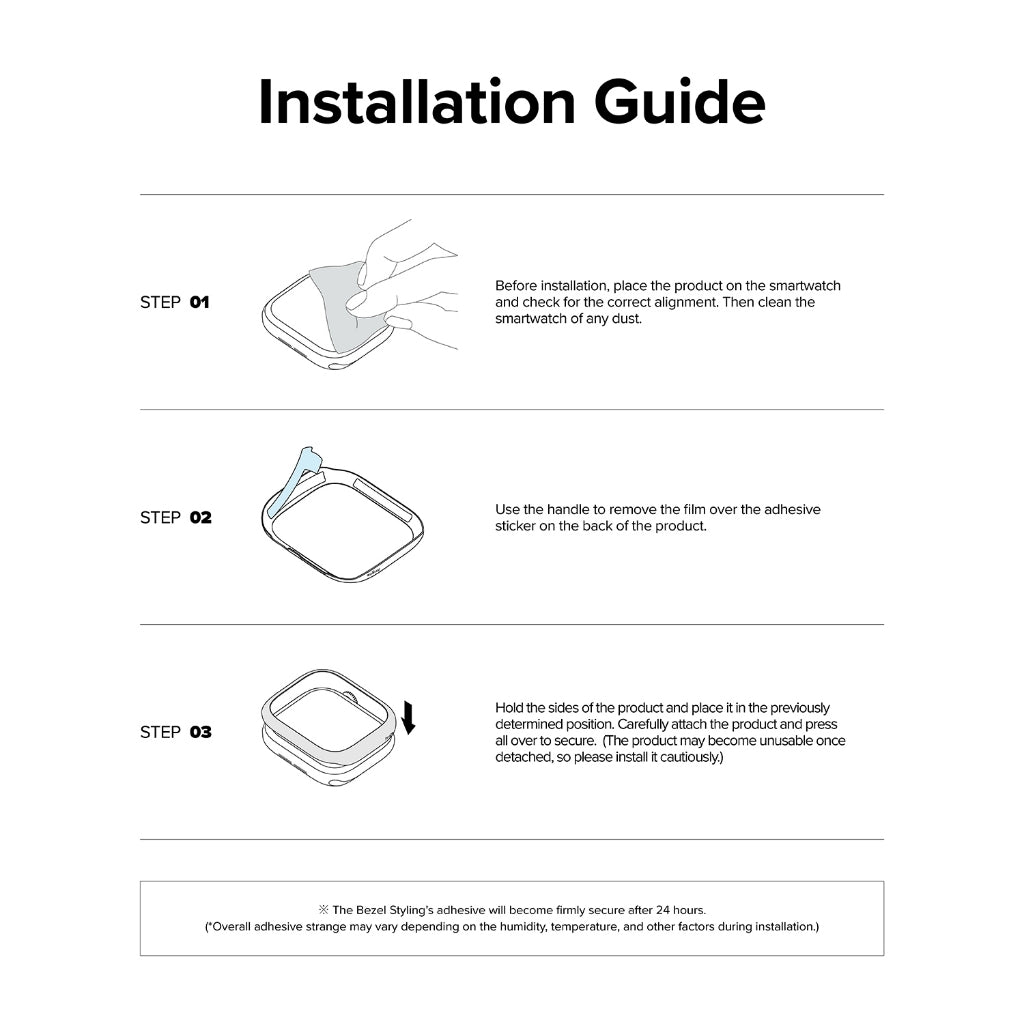 Installation Guide

STEP 01

Before installation, place the product on the smartwatch and check for the correct alignment. Then clean the smartwatch of any dust.

STEP 02

Use the handle to remove the film over the adhesive sticker on the back of the product.

STEP 03

Hold the sides of the product and place it in the previously determined position. Carefully attach the product and press all over to secure. (The product may become unusable once detached, so please install it cautiously.)

※ The Bezel Styling's adhesive will become firmly secure after 24 hours.
(*Overall adhesive strange may vary depending on the humidity, temperature, and other factors during installation.)