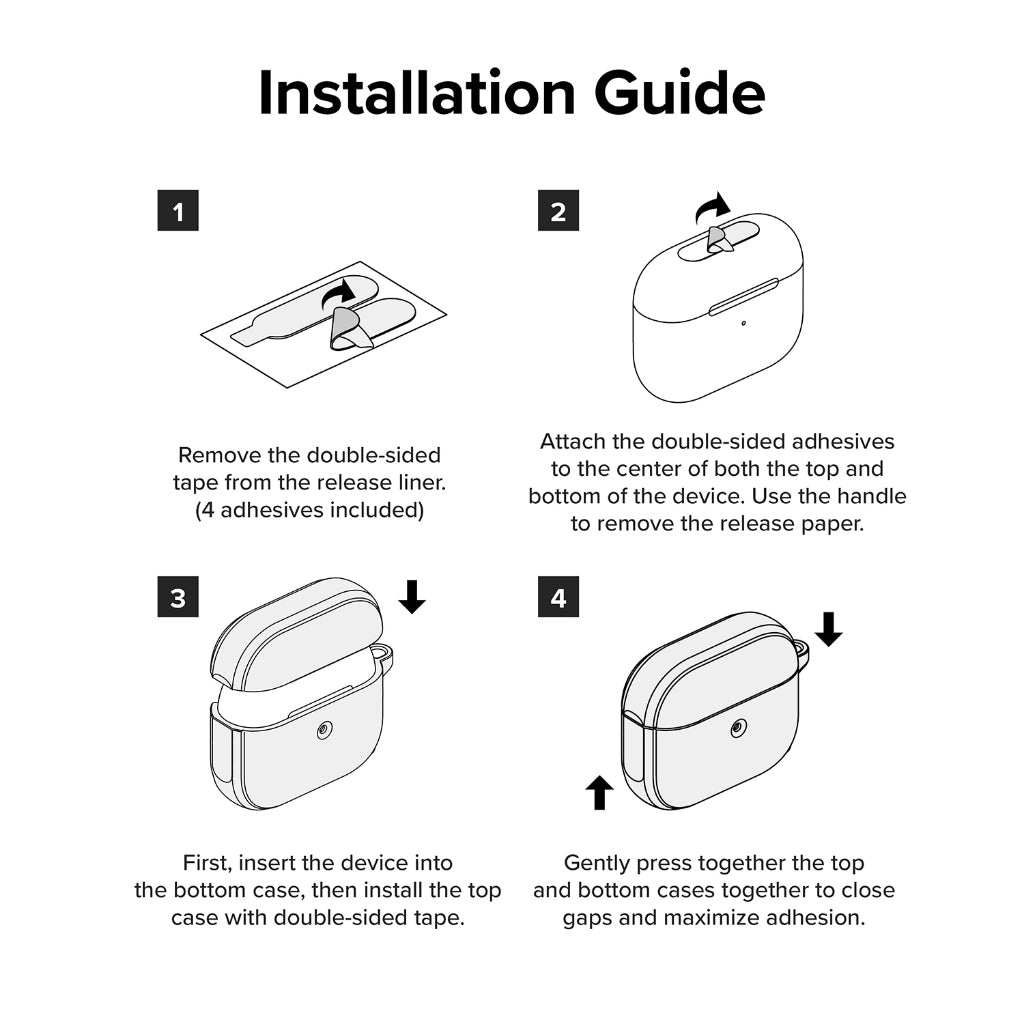 Installation Guide

1

Remove the double-sided tape from the release liner. (4 adhesives included)

2

Attach the double-sided adhesives to the center of both the top and bottom of the device. Use the handle to remove the release paper.

3

First, insert the device into the bottom case, then install the top case with double-sided tape.

4

Gently press together the top and bottom cases together to close gaps and maximize adhesion.