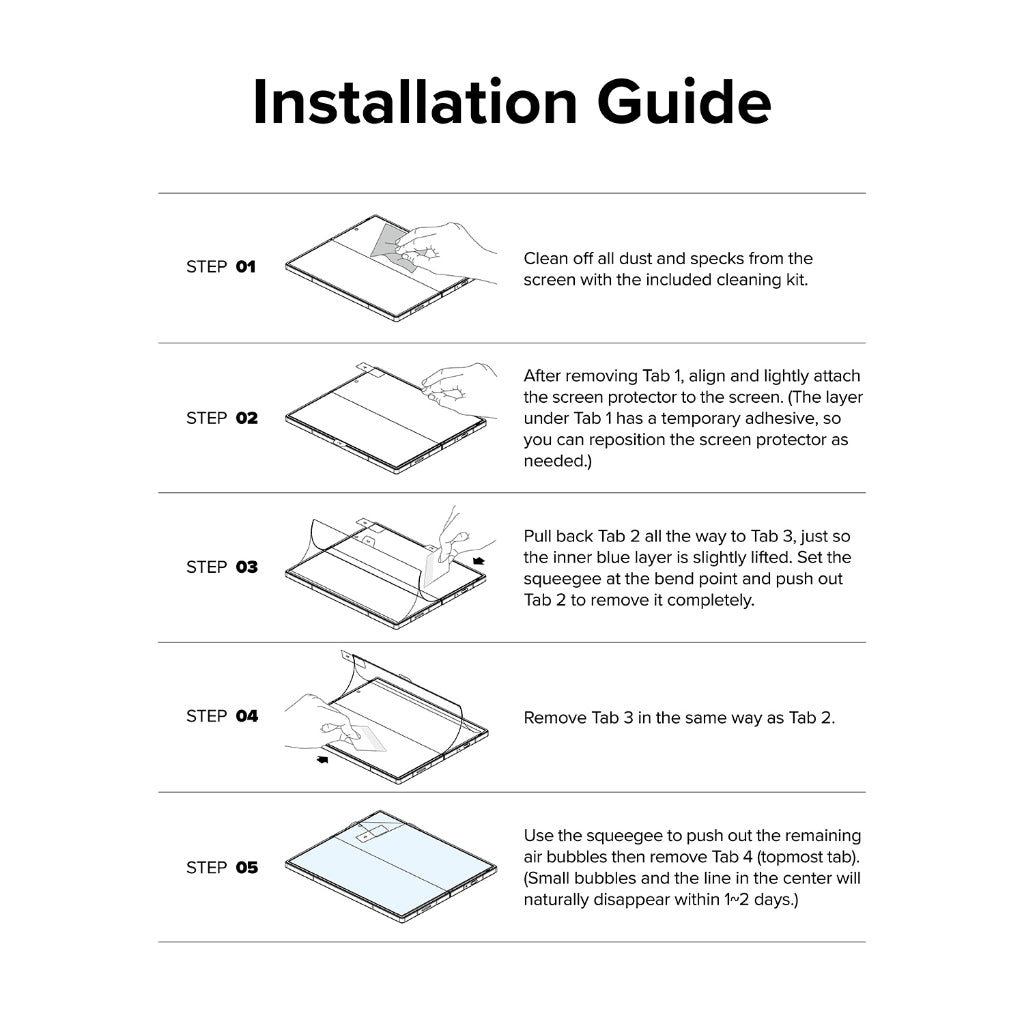 Installation Guide

STEP 01

Clean off all dust and specks from the screen with the included cleaning kit.

STEP 02

After removing Tab 1, align and lightly attach the screen protector to the screen. (The layer under Tab 1 has a temporary adhesive, so you can reposition the screen protector as needed.)

STEP 03

Pull back Tab 2 all the way to Tab 3, just so the inner blue layer is slightly lifted. Set the squeegee at the bend point and push out Tab 2 to remove it completely.

STEP 04

Remove Tab 3 in the same way as Tab 2.

STEP 05

Use the squeegee to push out the remaining air bubbles then remove Tab 4 (topmost tab). (Small bubbles and the line in the center will naturally disappear within 1~2 days.)