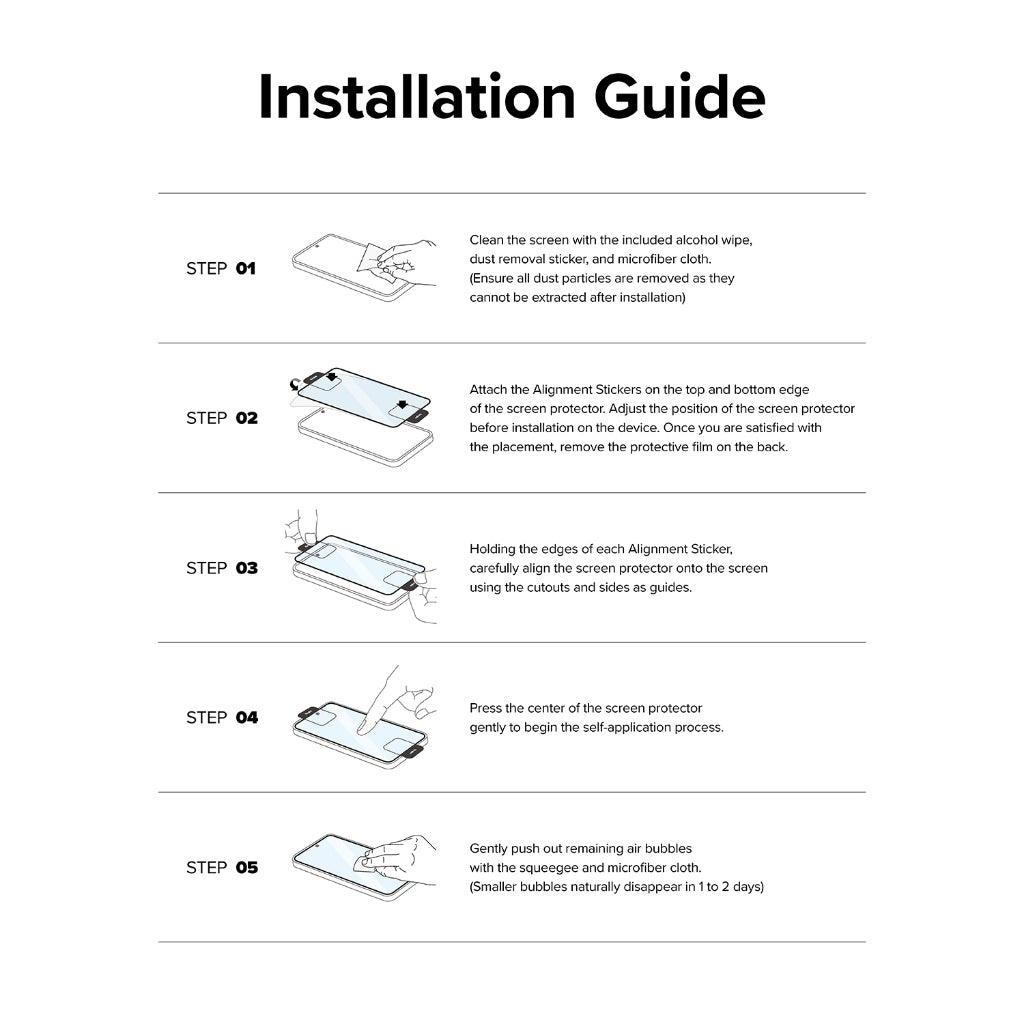 Installation Guide

STEP 01

Clean the screen with the included alcohol wipe, dust removal sticker, and microfiber cloth. (Ensure all dust particles are removed as they cannot be extracted after installation)

STEP 02

Attach the Alignment Stickers on the top and bottom edge of the screen protector. Adjust the position of the screen protector before installation on the device. Once you are satisfied with the placement, remove the protective film on the back.

STEP 03

Holding the edges of each Alignment Sticker, carefully align the screen protector onto the screen using the cutouts and sides as guides.

STEP 04

Press the center of the screen protector gently to begin the self-application process.

STEP 05

Gently push out remaining air bubbles with the squeegee and microfiber cloth. (Smaller bubbles naturally disappear in 1 to 2 days)