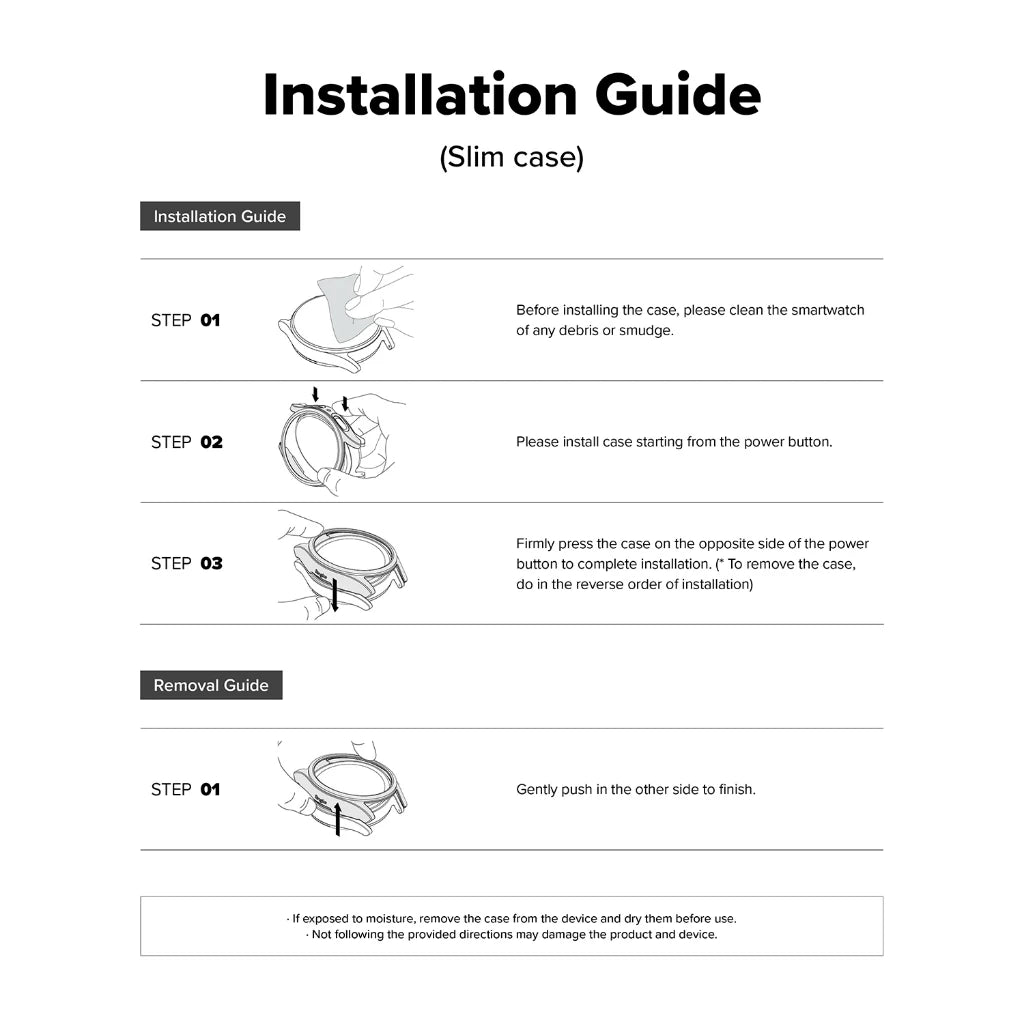 Installation Guide

(Slim case)

Installation Guide

STEP 01

Before installing the case, please clean the smartwatch of any debris or smudge.

STEP 02

Please install case starting from the power button.

STEP 03

Firmly press the case on the opposite side of the power button to complete installation. (* To remove the case, do in the reverse order of installation)

Removal Guide

STEP 01

Gently push in the other side to finish.

· If exposed to moisture, remove the case from the device and dry them before use.
· Not following the provided directions may damage the product and device.