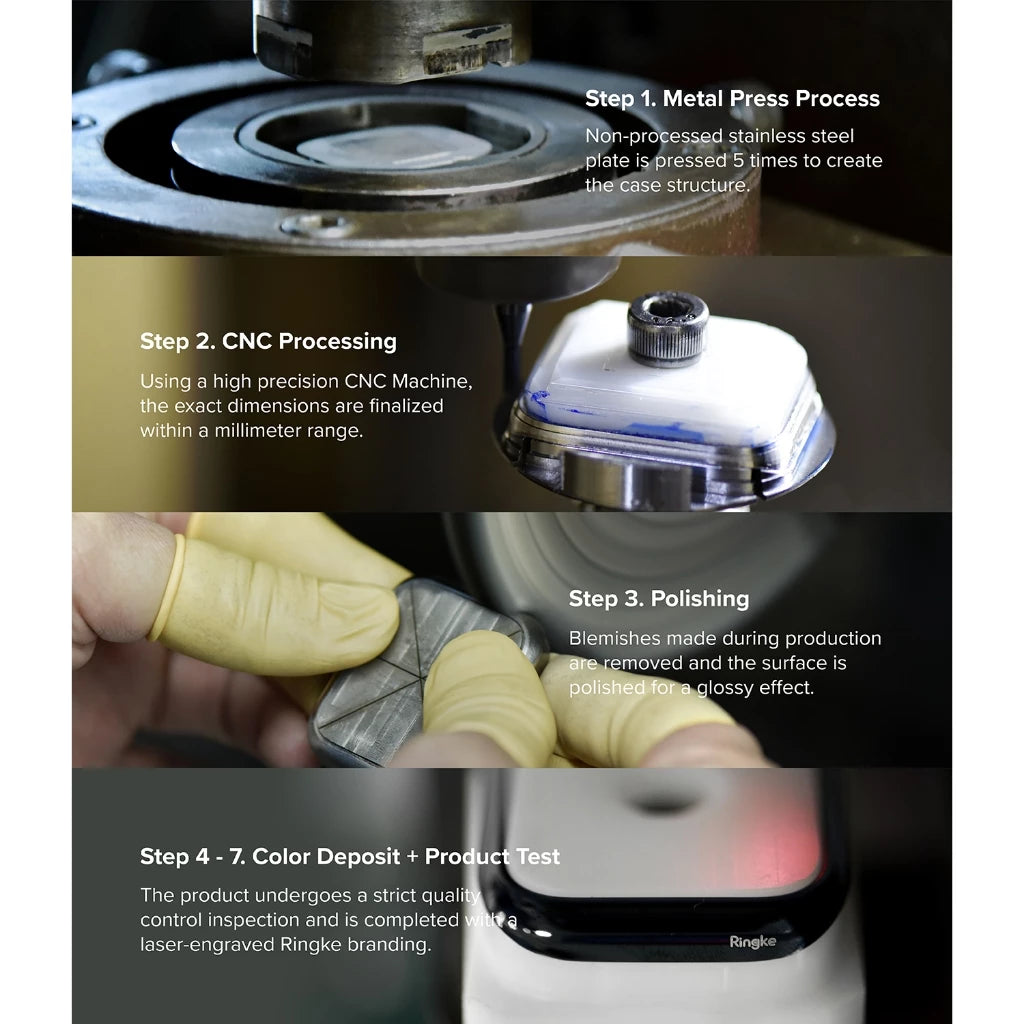 Step 1. Metal Press Process

Non-processed stainless steel plate is pressed 5 times to create the case structure.

Step 2. CNC Processing

Using a high precision CNC Machine, the exact dimensions are finalized within a millimeter range.

Step 3. Polishing

Blemishes made during production are removed and the surface is polished for a glossy effect.

Step 4 - 7. Color Deposit + Product Test

The product undergoes a strict quality control inspection and is completed with a laser-engraved Ringke branding.

Ringke